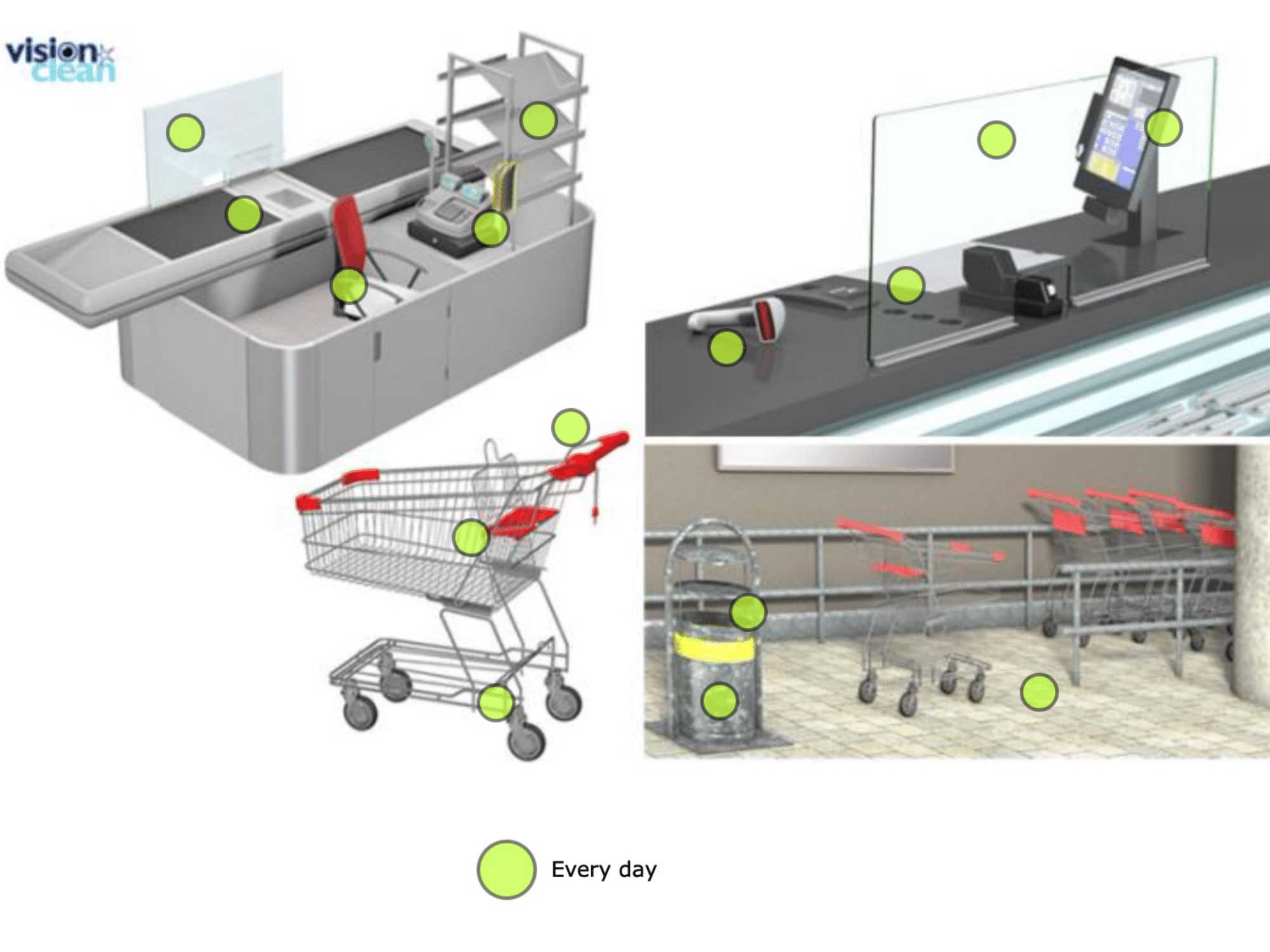 vision clean

Every day